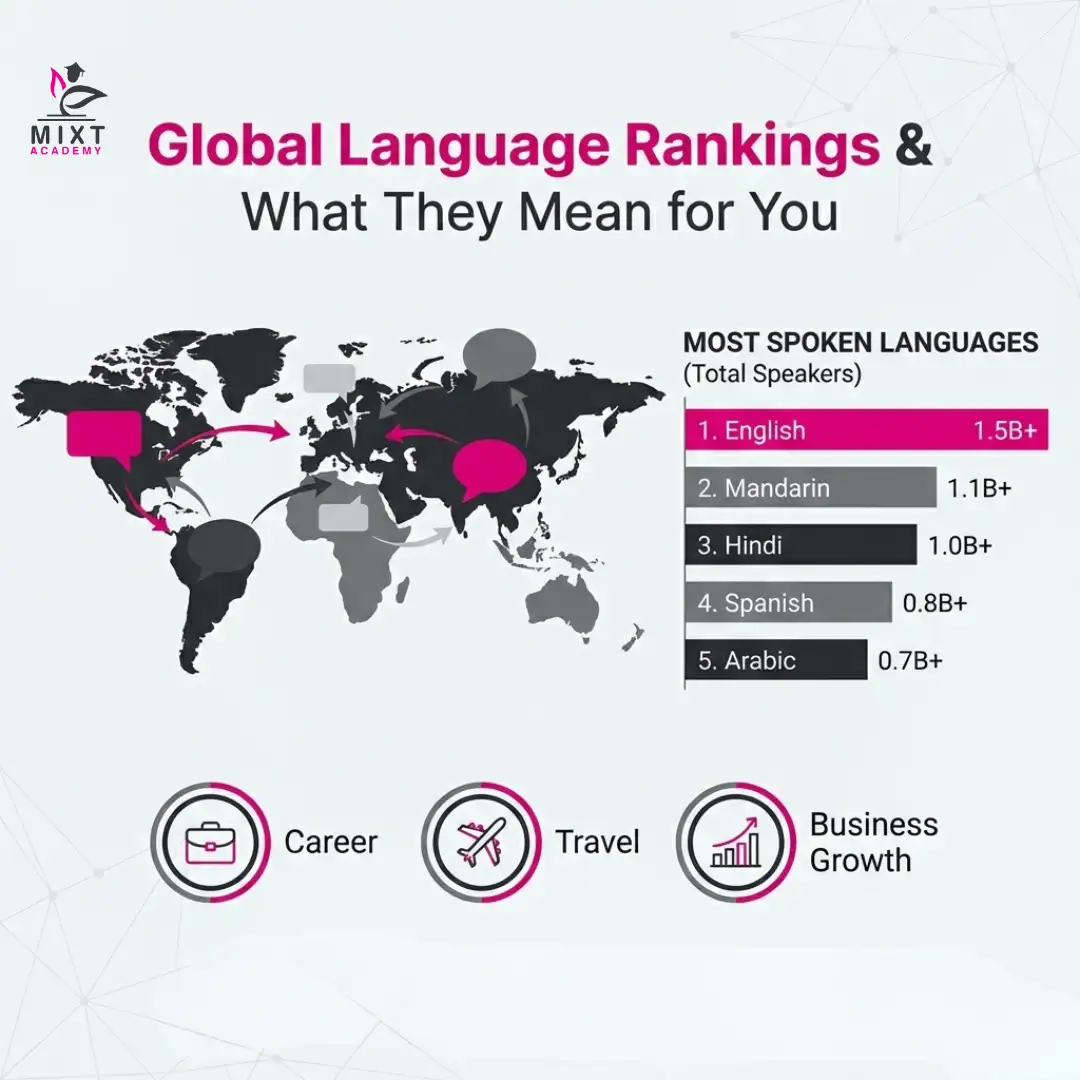 MIXT ACADEMY

Global Language Rankings & What They Mean for You

MOST SPOKEN LANGUAGES
(Total Speakers)

1. English 1.5B+
2. Mandarin 1.1B+
3. Hindi 1.0B+
4. Spanish 0.8B+
5. Arabic 0.7B+

Career

Travel

Business Growth